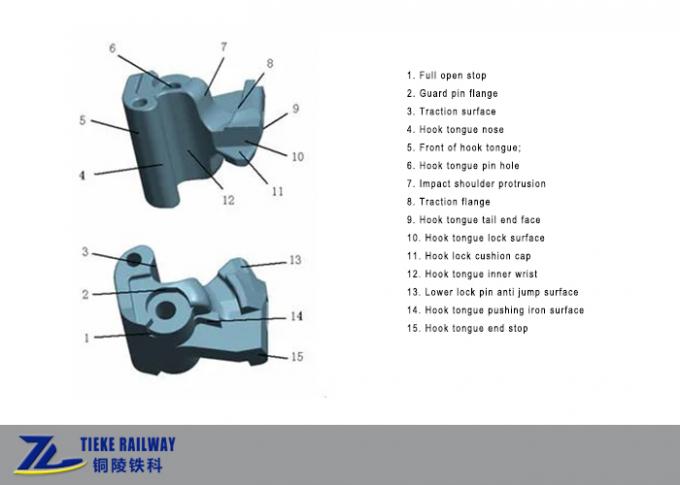 6
7
8
9
5
10
4
12
11

3
13
2
14
1
15

1. Full open stop
2. Guard pin flange
3. Traction surface
4. Hook tongue nose
5. Front of hook tongue;
6. Hook tongue pin hole
7. Impact shoulder protrusion
8. Traction flange
9. Hook tongue tail end face
10. Hook tongue lock surface
11. Hook lock cushion cap
12. Hook tongue inner wrist
13. Lower lock pin anti jump surface
14. Hook tongue pushing iron surface
15. Hook tongue end stop

TIEKE RAILWAY
铜陵铁科