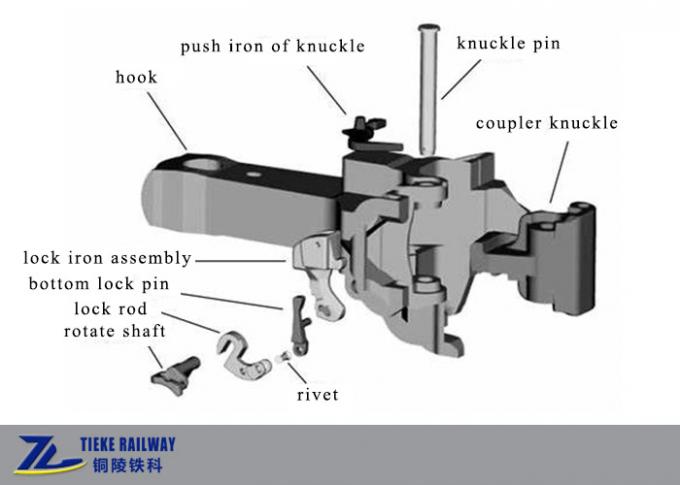 push iron of knuckle

knuckle pin

hook

coupler knuckle

lock iron assembly

bottom lock pin

lock rod

rotate shaft

rivet

TIEKE RAILWAY
铜陵铁科